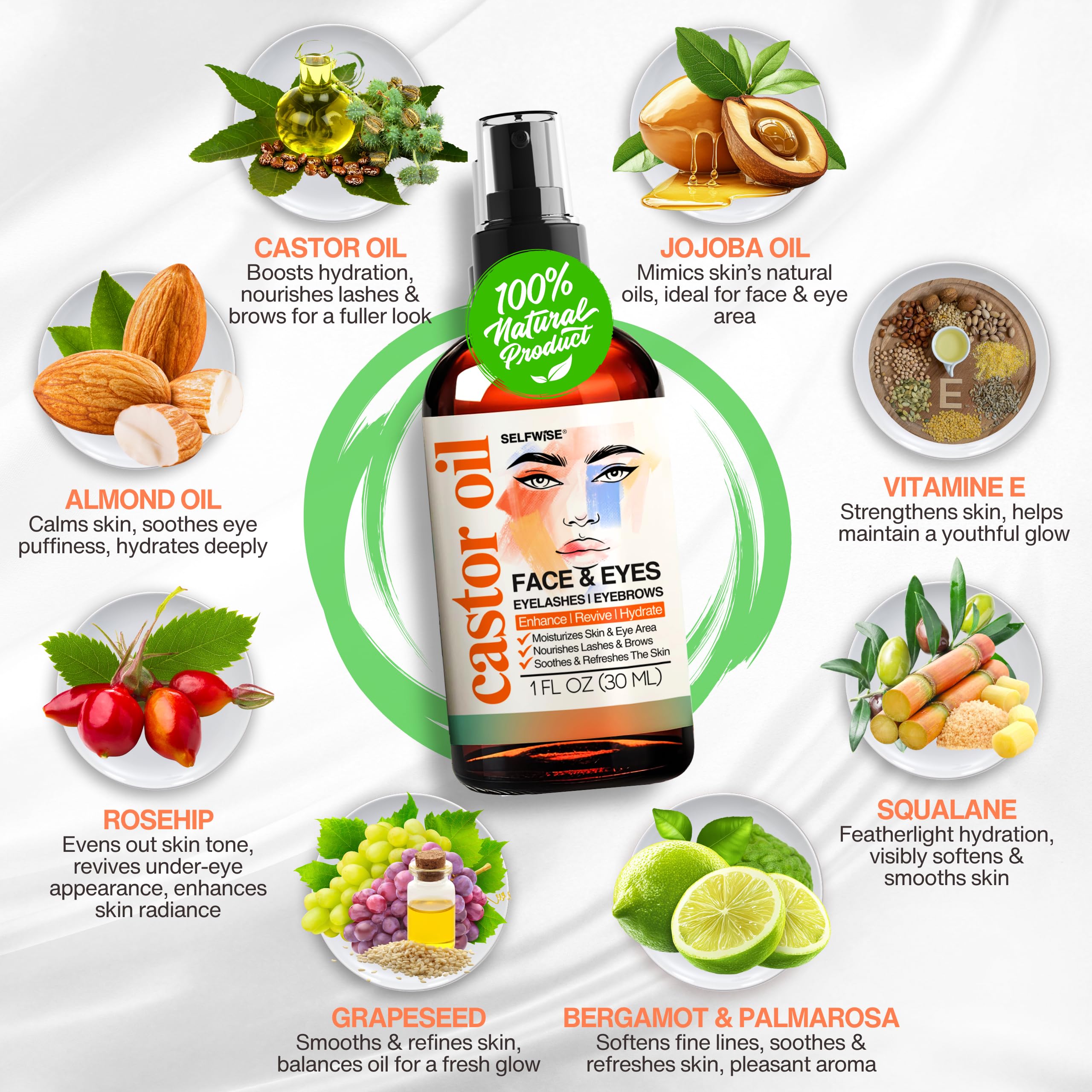 CASTOR OIL
Boosts hydration, nourishes lashes & brows for a fuller look

JOJOBA OIL
Mimics skin's natural oils, ideal for face & eye area

100% Natural Product

ALMOND OIL
Calms skin, soothes eye puffiness, hydrates deeply

E

VITAMINE E
Strengthens skin, helps maintain a youthful glow

SELFWISE®
castor oil
FACE & EYES
EYELASHES | EYEBROWS
Enhance | Revive | Hydrate
Moisturizes Skin & Eye Area
Nourishes Lashes & Brows
Soothes & Refreshes The Skin
1 FL OZ (30 ML)

ROSEHIP
Evens out skin tone, revives under-eye appearance, enhances skin radiance

SQUALANE
Featherlight hydration, visibly softens & smooths skin

GRAPESEED
Smooths & refines skin, balances oil for a fresh glow

BERGAMOT & PALMAROSA
Softens fine lines, soothes & refreshes skin, pleasant aroma